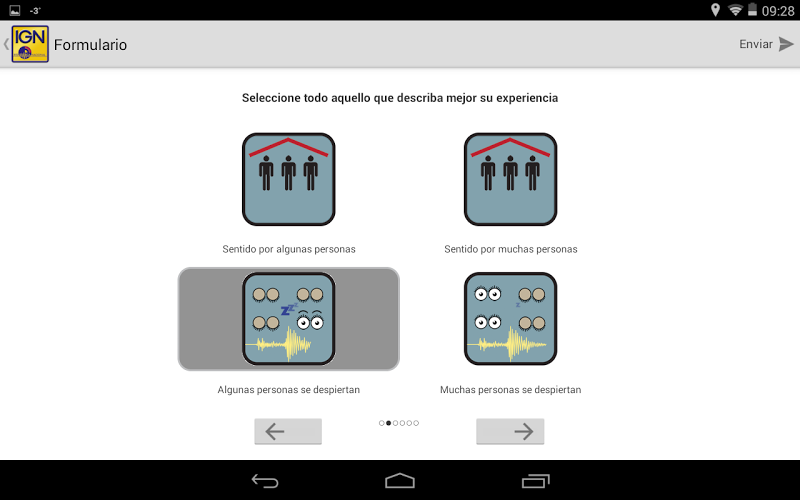 -3°

09:28

IGN

Formulario

Enviar

Seleccione todo aquello que describa mejor su experiencia

Sentido por algunas personas

Sentido por muchas personas

Algunas personas se despiertan

Muchas personas se despiertan