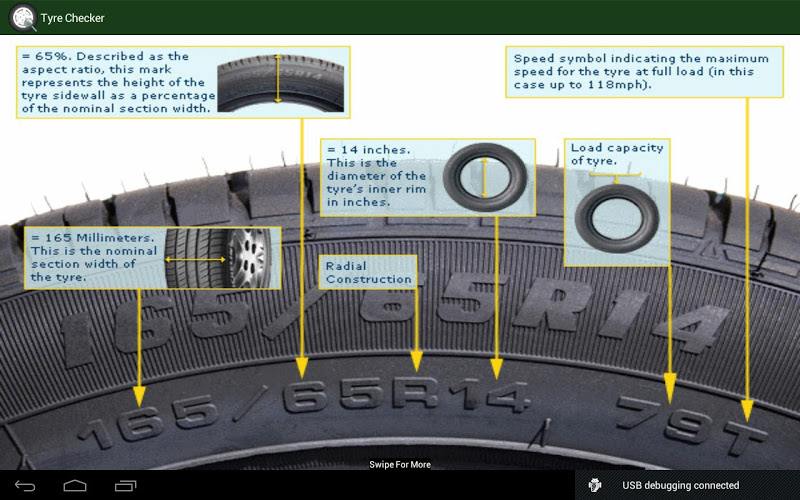 Tyre Checker

= 65%. Described as the aspect ratio, this mark represents the height of the tyre sidewall as a percentage of the nominal section width.

Speed symbol indicating the maximum speed for the tyre at full load (in this case up to 118mph).

= 14 inches. This is the diameter of the tyre's inner rim in inches.

Load capacity of tyre.

= 165 Millimeters. This is the nominal section width of the tyre.

Radial Construction

165/65R14

165/65R14

79T

Swipe For More

USB debugging connected