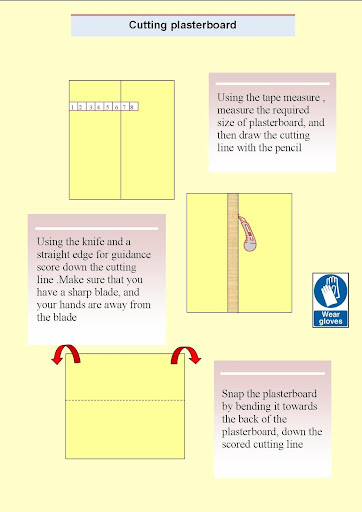 Cutting plasterboard

1 2 3 4 5 6 7 8

Using the tape measure , measure the required size of plasterboard, and then draw the cutting line with the pencil

Using the knife and a straight edge for guidance score down the cutting line .Make sure that you have a sharp blade, and your hands are away from the blade

Wear gloves

Snap the plasterboard by bending it towards the back of the plasterboard, down the scored cutting line