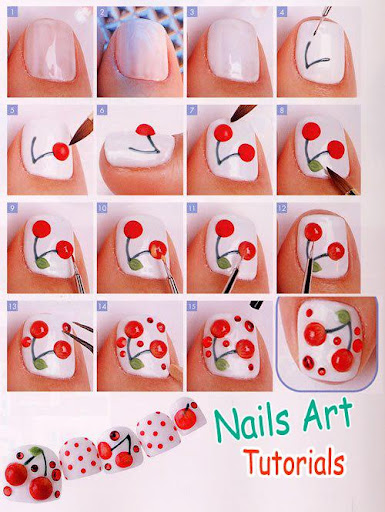 1
2
3
4
5
6
7
8
9
10
11
12
13
14
15

Nails Art
Tutorials