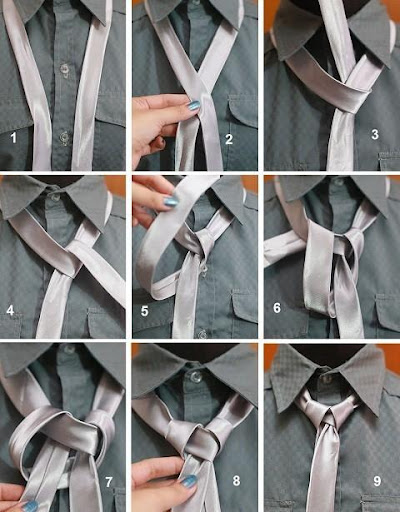 1

2

3

4

5

6

7

8

9