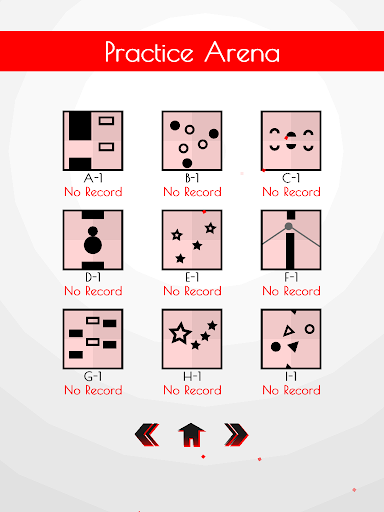 Practice Arena

A-1
No Record

B-1
No Record

C-1
No Record

D-1
No Record

E-1
No Record

F-1
No Record

G-1
No Record

H-1
No Record

I-1
No Record