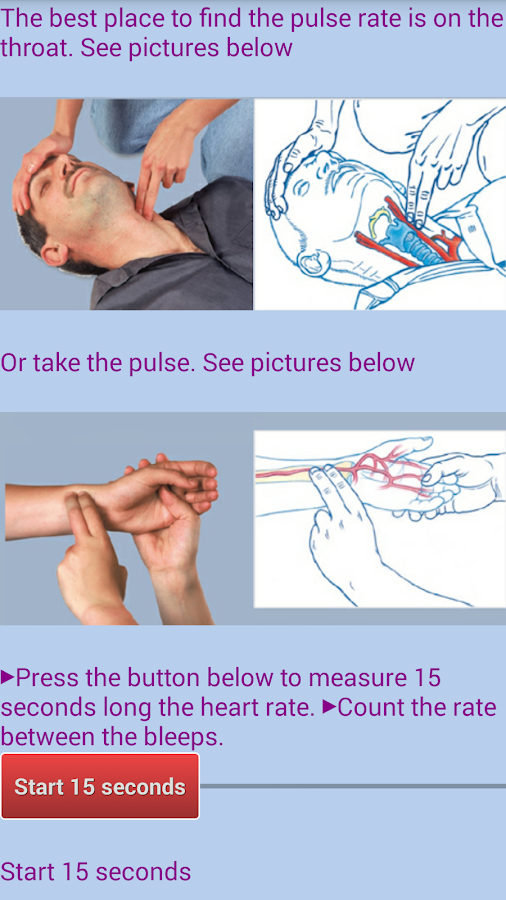 The best place to find the pulse rate is on the throat. See pictures below

Or take the pulse. See pictures below

►Press the button below to measure 15 seconds long the heart rate. ►Count the rate between the bleeps.

Start 15 seconds

Start 15 seconds