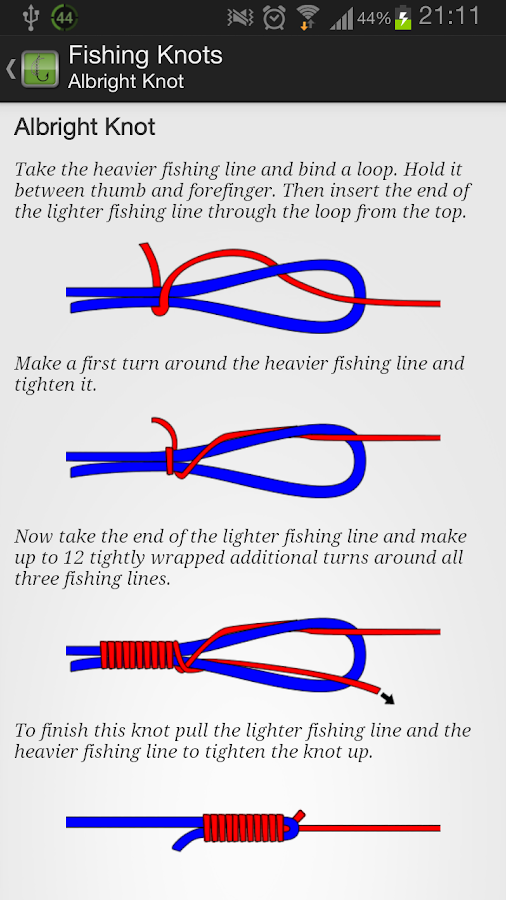 44 44% 21:11

Fishing Knots
Albright Knot

Albright Knot

Take the heavier fishing line and bind a loop. Hold it between thumb and forefinger. Then insert the end of the lighter fishing line through the loop from the top.

Make a first turn around the heavier fishing line and tighten it.

Now take the end of the lighter fishing line and make up to 12 tightly wrapped additional turns around all three fishing lines.

To finish this knot pull the lighter fishing line and the heavier fishing line to tighten the knot up.