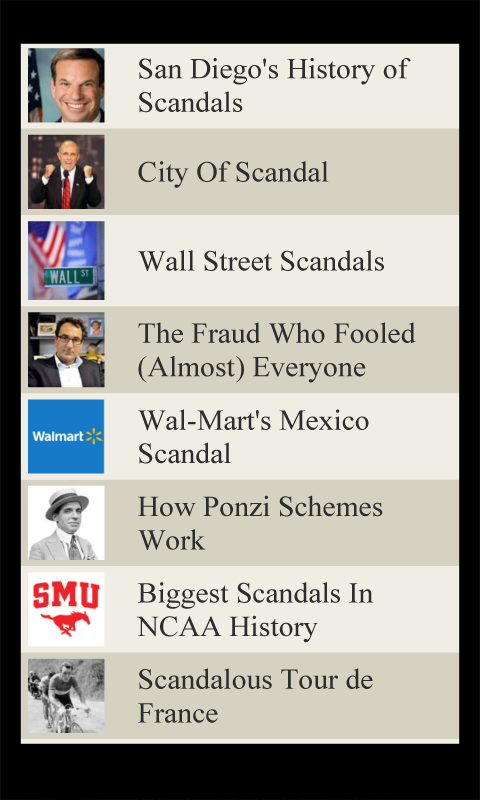 San Diego's History of Scandals

City Of Scandal

WALL ST

Wall Street Scandals

The Fraud Who Fooled (Almost) Everyone

Walmart

Wal-Mart's Mexico Scandal

How Ponzi Schemes Work

SMU

Biggest Scandals In NCAA History

Scandalous Tour de France