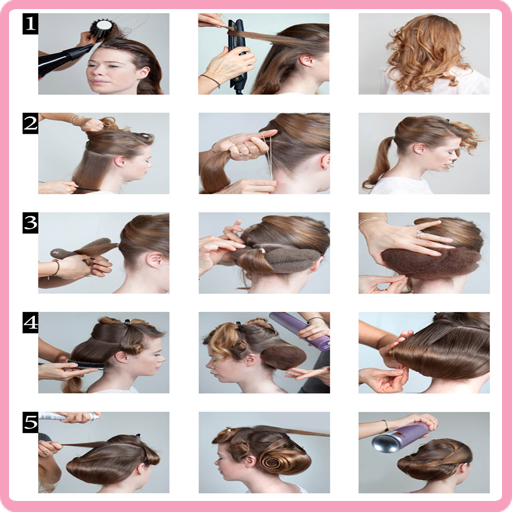 1

2

3

4

5