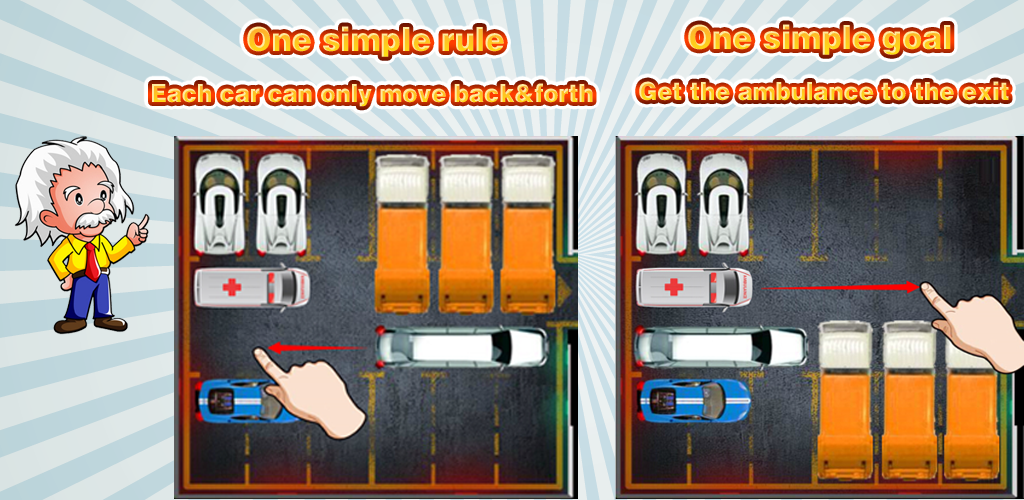 One simple rule

Each car can only move back&forth

One simple goal

Get the ambulance to the exit