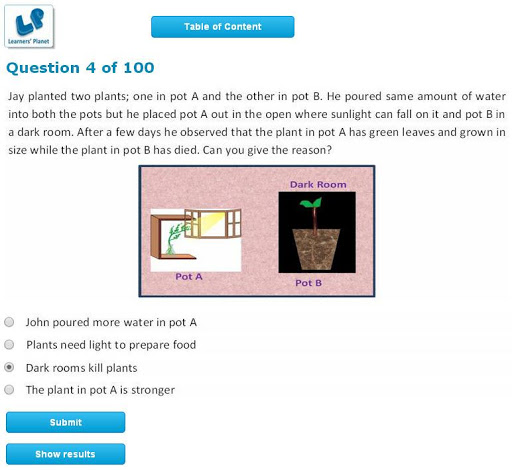 LP
Learners' Planet

Table of Content

Question 4 of 100

Jay planted two plants; one in pot A and the other in pot B. He poured same amount of water into both the pots but he placed pot A out in the open where sunlight can fall on it and pot B in a dark room. After a few days he observed that the plant in pot A has green leaves and grown in size while the plant in pot B has died. Can you give the reason?

Dark Room

Pot A

Pot B

John poured more water in pot A

Plants need light to prepare food

Dark rooms kill plants

The plant in pot A is stronger

Submit

Show results