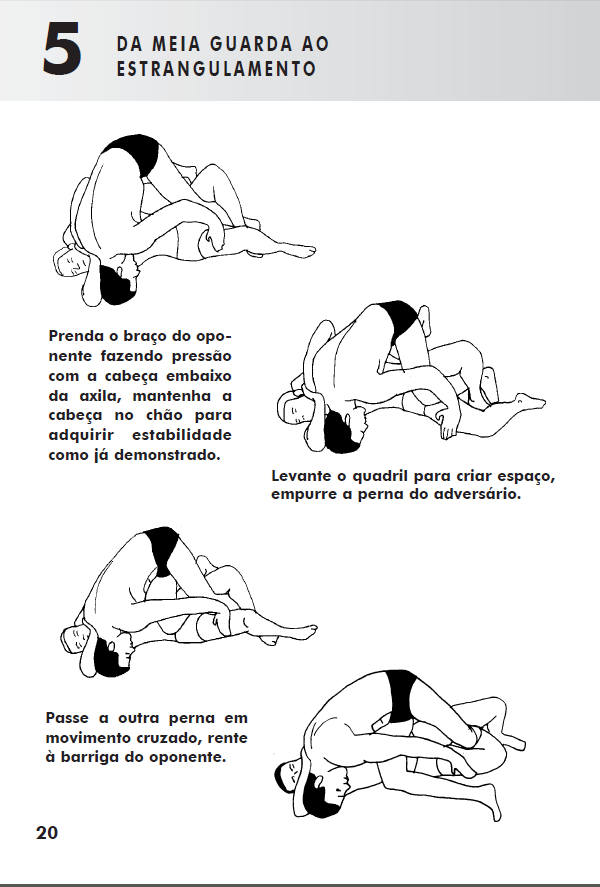 5 DA MEIA GUARDA AO ESTRANGULAMENTO

Prenda o braço do oponente fazendo pressão com a cabeça embaixo da axila, mantenha a cabeça no chão para adquirir estabilidade como já demonstrado.

Levante o quadril para criar espaço, empurre a perna do adversário.

Passe a outra perna em movimento cruzado, rente à barriga do oponente.

20