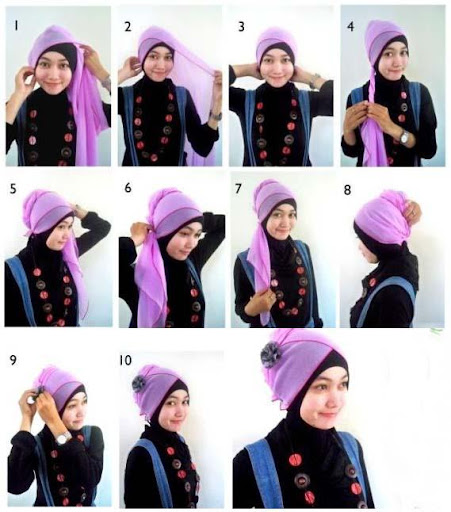 1
2
3
4
5
6
7
8
9
10