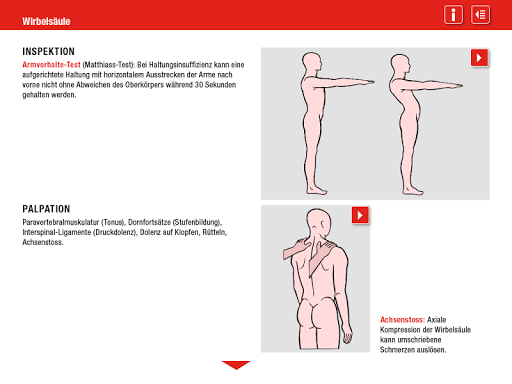 Wirbelsäule

INSPEKTION

Armvorhalte-Test (Matthiass-Test): Bei Haltungsinsuffizienz kann eine aufgerichtete Haltung mit horizontalem Ausstrecken der Arme nach vorne nicht ohne Abweichen des Oberkörpers während 30 Sekunden gehalten werden.

PALPATION

Paravertebralmuskulatur (Tonus), Dornfortsätze (Stufenbildung), Interspinal-Ligamente (Druckdolenz), Dolenz auf Klopfen, Rütteln, Achsenstoss.

Achsenstoss: Axiale Kompression der Wirbelsäule kann umschriebene Schmerzen auslösen.