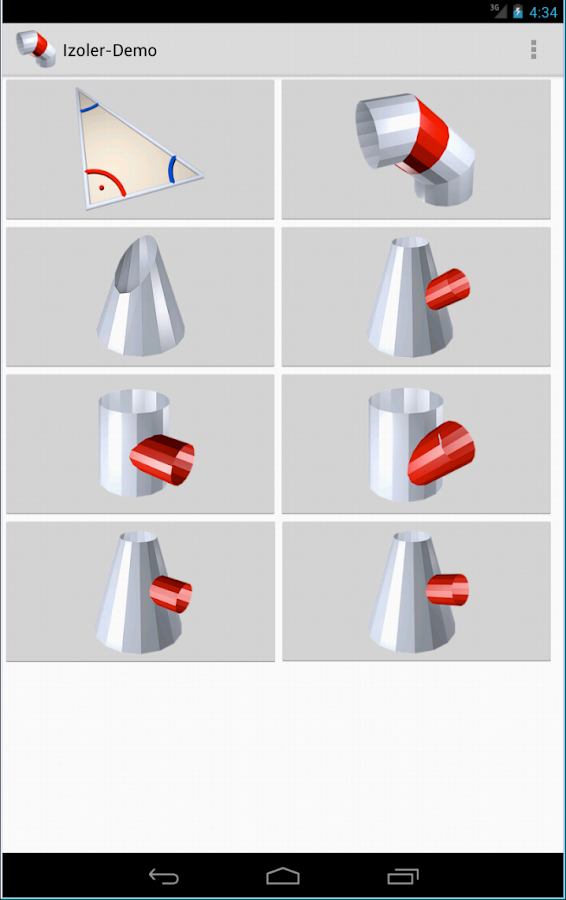 3G 4:34

Izoler-Demo