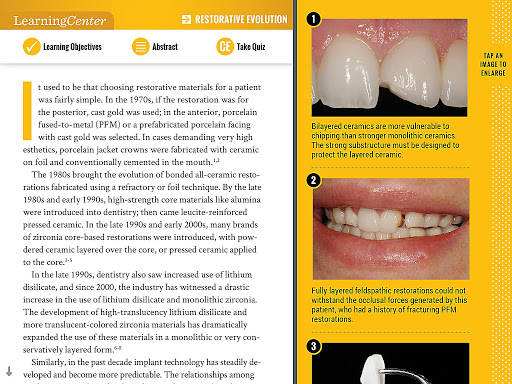 LearningCenter

RESTORATIVE EVOLUTION

Learning Objectives

Abstract

CE Take Quiz

It used to be that choosing restorative materials for a patient was fairly simple. In the 1970s, if the restoration was for the posterior, cast gold was used; in the anterior, porcelain fused-to-metal (PFM) or a prefabricated porcelain facing with cast gold was selected. In cases demanding very high esthetics, porcelain jacket crowns were fabricated with ceramic on foil and conventionally cemented in the mouth.$^{1,2}$

The 1980s brought the evolution of bonded all-ceramic restorations fabricated using a refractory or foil technique. By the late 1980s and early 1990s, high-strength core materials like alumina were introduced into dentistry; then came leucite-reinforced pressed ceramic. In the late 1990s and early 2000s, many brands of zirconia core-based restorations were introduced, with powdered ceramic layered over the core, or pressed ceramic applied to the core.$^{3-5}$

In the late 1990s, dentistry also saw increased use of lithium disilicate, and since 2000, the industry has witnessed a drastic increase in the use of lithium disilicate and monolithic zirconia. The development of high-translucency lithium disilicate and more translucent-colored zirconia materials has dramatically expanded the use of these materials in a monolithic or very conservatively layered form.$^{6-8}$

Similarly, in the past decade implant technology has steadily developed and become more predictable. The relationships among

1

Bilayered ceramics are more vulnerable to chipping than stronger monolithic ceramics. The strong substructure must be designed to protect the layered ceramic.

2

Fully layered feldspathic restorations could not withstand the occlusal forces generated by this patient, who had a history of fracturing PFM restorations.

3

TAP AN IMAGE TO ENLARGE