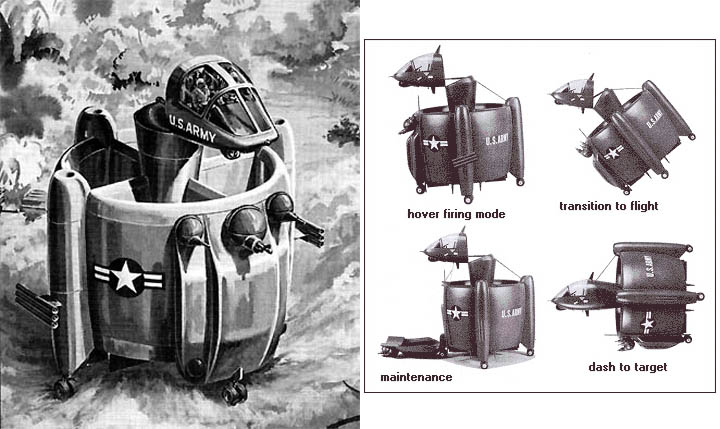 U.S.ARMY

U.S.ARMY

hover firing mode

U.S.ARMY

transition to flight

U.S.ARMY

maintenance

U.S.ARMY

dash to target