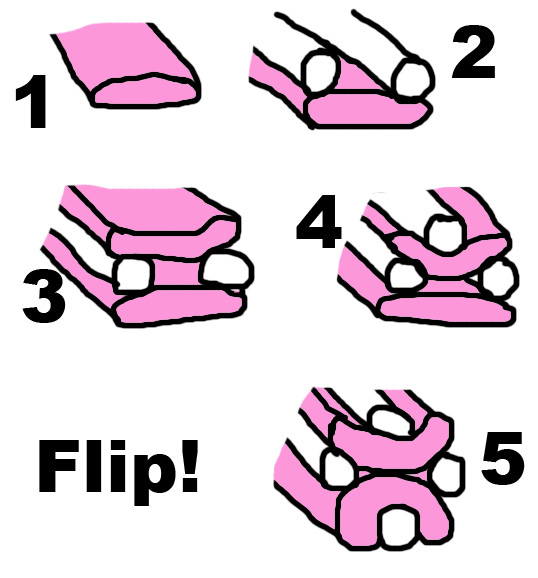 1
2
3
4
Flip!
5