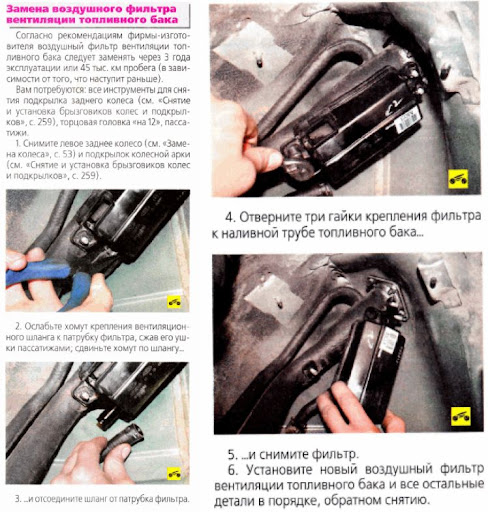 Замена воздушного фильтра вентиляции топливного бака

Согласно рекомендациям фирмы-изготовителя воздушный фильтр вентиляции топливного бака следует заменять через 3 года эксплуатации или 45 тыс. км пробега (в зависимости от того, что наступит раньше).

Вам потребуются: все инструменты для снятия подкрылка заднего колеса (см. «Снятие и установка брызговиков колес и подкрылков», с. 259), торцовая головка «на 12», пассатижи.

1. Снимите левое заднее колесо (см. «Замена колеса», с. 53) и подкрылок колесной арки (см. «Снятие и установка брызговиков колес и подкрылков», с. 259).

2. Ослабьте хомут крепления вентиляционного шланга к патрубку фильтра, сжав его ушки пассатижами; сдвиньте хомут по шлангу...

3. ...и отсоедините шланг от патрубка фильтра.

4. Отверните три гайки крепления фильтра к наливной трубе топливного бака...

5. ...и снимите фильтр.

6. Установите новый воздушный фильтр вентиляции топливного бака и все остальные детали в порядке, обратном снятию.