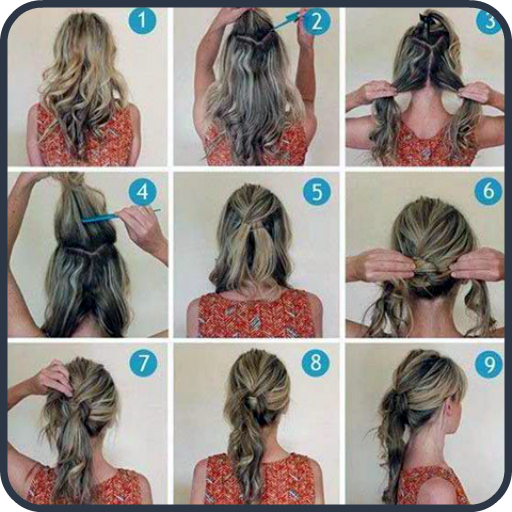 1
2
3
4
5
6
7
8
9