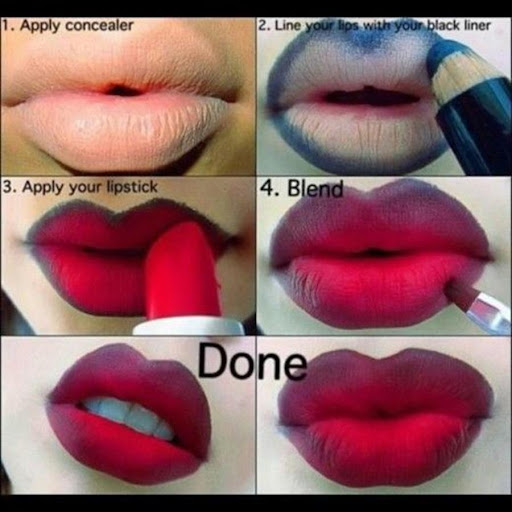 1. Apply concealer

2. Line your lips with your black liner

3. Apply your lipstick

4. Blend

Done