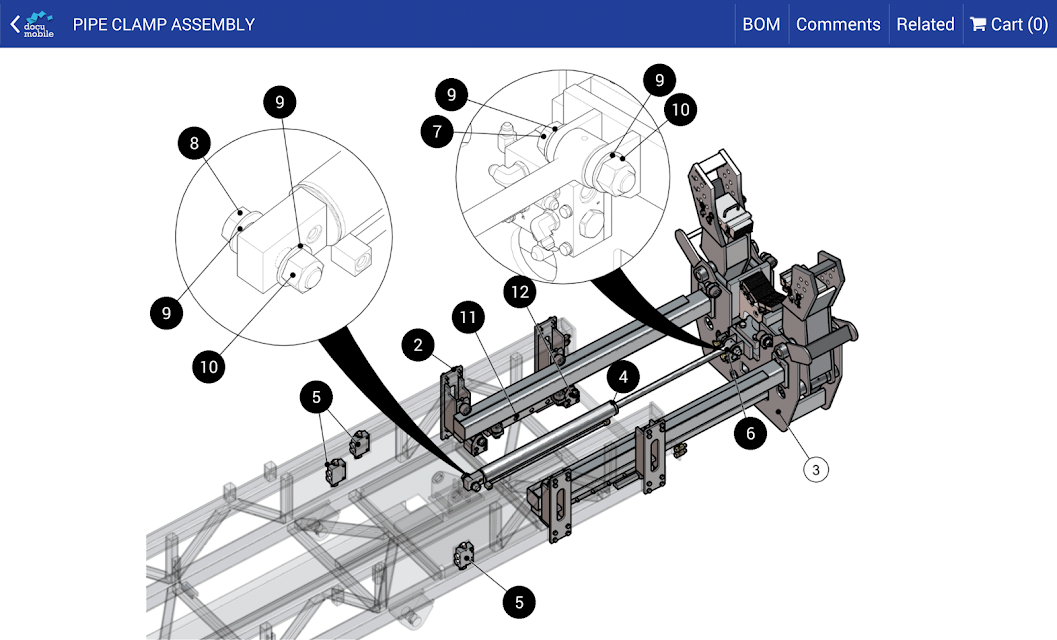 docu mobile PIPE CLAMP ASSEMBLY

BOM Comments Related Cart (0)

8
9
9
10
9
7
9
10
12
11
2
4
5
6
3
5