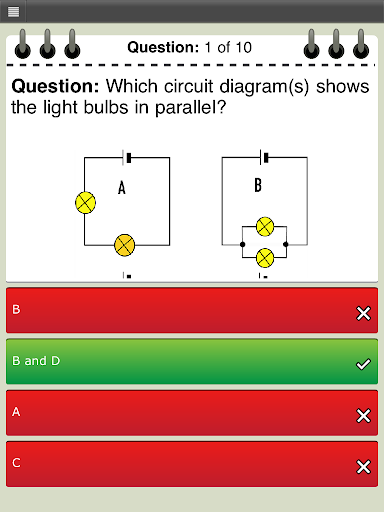 Question: 1 of 10

Question: Which circuit diagram(s) shows the light bulbs in parallel?

A

B

B

B and D

A

C