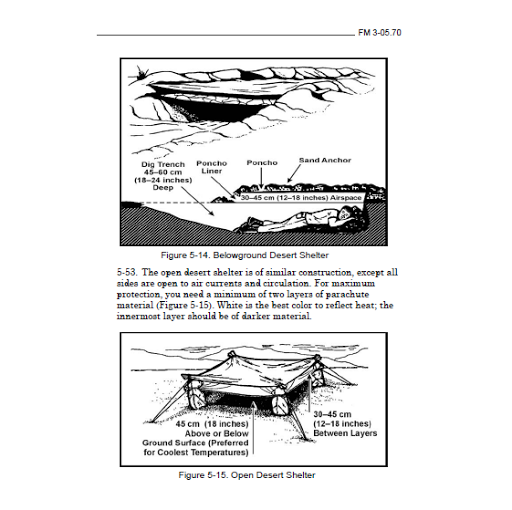 FM 3-05.70

Dig Trench 45–60 cm (18–24 inches) Deep

Poncho Liner

Poncho

Sand Anchor

30–45 cm (12–18 inches) Airspace

Figure 5-14. Belowground Desert Shelter

5-53. The open desert shelter is of similar construction, except all sides are open to air currents and circulation. For maximum protection, you need a minimum of two layers of parachute material (Figure 5-15). White is the best color to reflect heat; the innermost layer should be of darker material.

45 cm (18 inches) Above or Below Ground Surface (Preferred for Coolest Temperatures)

30–45 cm (12–18 inches) Between Layers

Figure 5-15. Open Desert Shelter