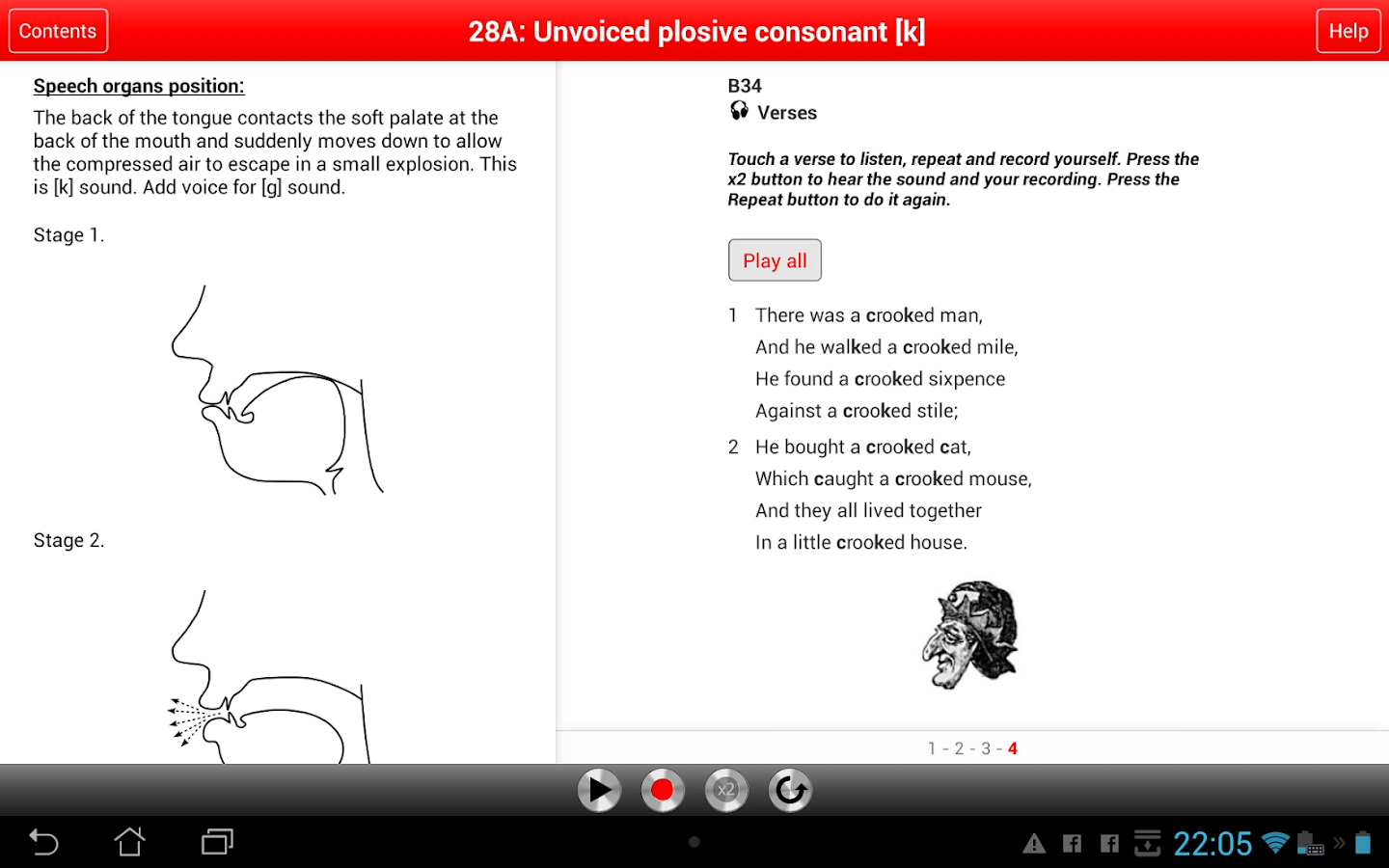 Contents

28A: Unvoiced plosive consonant [k]

Help

Speech organs position:

The back of the tongue contacts the soft palate at the back of the mouth and suddenly moves down to allow the compressed air to escape in a small explosion. This is [k] sound. Add voice for [g] sound.

Stage 1.

Stage 2.

B34

Verses

Touch a verse to listen, repeat and record yourself. Press the x2 button to hear the sound and your recording. Press the Repeat button to do it again.

Play all

1 There was a crooked man,
And he walked a crooked mile,
He found a crooked sixpence
Against a crooked stile;

2 He bought a crooked cat,
Which caught a crooked mouse,
And they all lived together
In a little crooked house.

1 - 2 - 3 - 4

x2

22:05