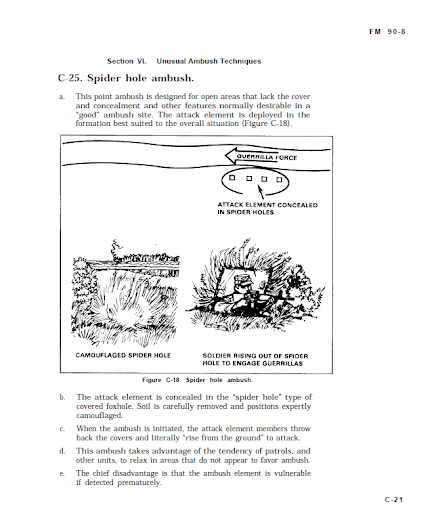 FM 90-8

Section VI. Unusual Ambush Techniques

C-25. Spider hole ambush.

a. This point ambush is designed for open areas that lack the cover and concealment and other features normally desirable in a "good" ambush site. The attack element is deployed in the formation best suited to the overall situation (Figure C-18).

GUERRILLA FORCE

ATTACK ELEMENT CONCEALED IN SPIDER HOLES

CAMOUFLAGED SPIDER HOLE

SOLDIER RISING OUT OF SPIDER HOLE TO ENGAGE GUERRILLAS

Figure C-18. Spider hole ambush.

b. The attack element is concealed in the "spider hole" type of covered foxhole. Soil is carefully removed and positions expertly camouflaged.

c. When the ambush is initiated, the attack element members throw back the covers and literally "rise from the ground" to attack.

d. This ambush takes advantage of the tendency of patrols, and other units, to relax in areas that do not appear to favor ambush.

e. The chief disadvantage is that the ambush element is vulnerable if detected prematurely.

C-21