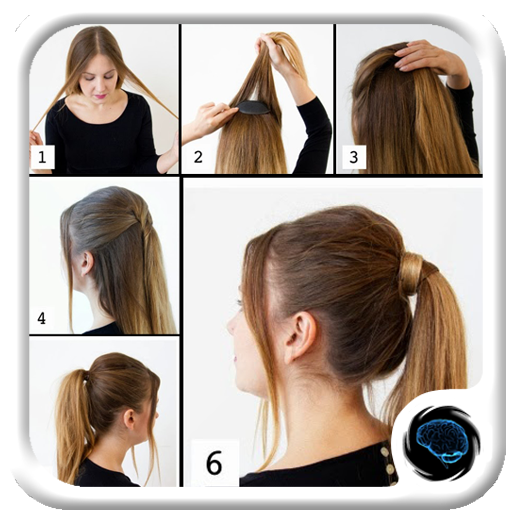 1
2
3
4
6