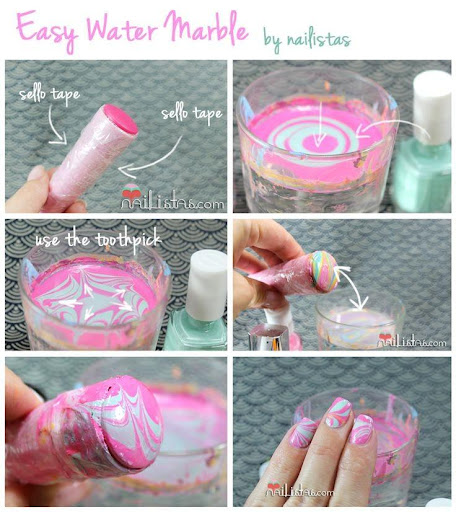 Easy Water Marble by nailistas

sello tape

sello tape

nailistas.com

use the toothpick

nailistas.com

nailistas.com