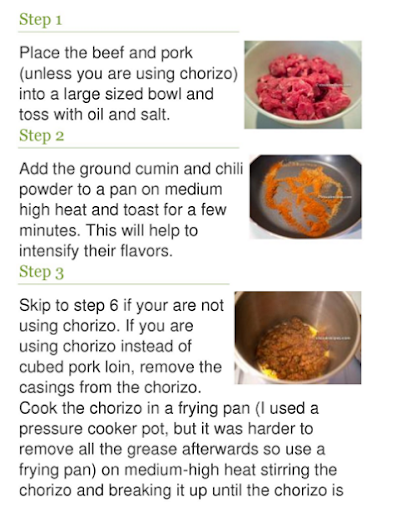 Step 1

Place the beef and pork (unless you are using chorizo) into a large sized bowl and toss with oil and salt.

Step 2

Add the ground cumin and chili powder to a pan on medium high heat and toast for a few minutes. This will help to intensify their flavors.

Step 3

Skip to step 6 if your are not using chorizo. If you are using chorizo instead of cubed pork loin, remove the casings from the chorizo. Cook the chorizo in a frying pan (I used a pressure cooker pot, but it was harder to remove all the grease afterwards so use a frying pan) on medium-high heat stirring the chorizo and breaking it up until the chorizo is