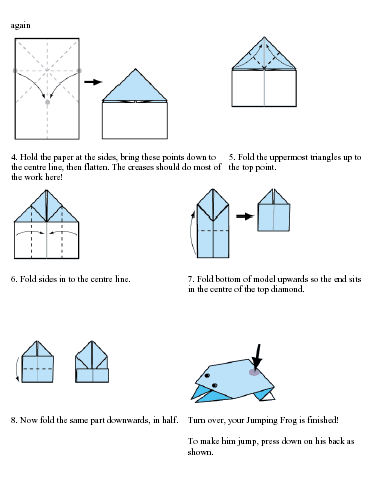 again

4. Hold the paper at the sides, bring these points down to the centre line, then flatten. The creases should do most of the work here!

5. Fold the uppermost triangles up to the top point.

6. Fold sides in to the centre line.

7. Fold bottom of model upwards so the end sits in the centre of the top diamond.

8. Now fold the same part downwards, in half.

Turn over, your Jumping Frog is finished!

To make him jump, press down on his back as shown.