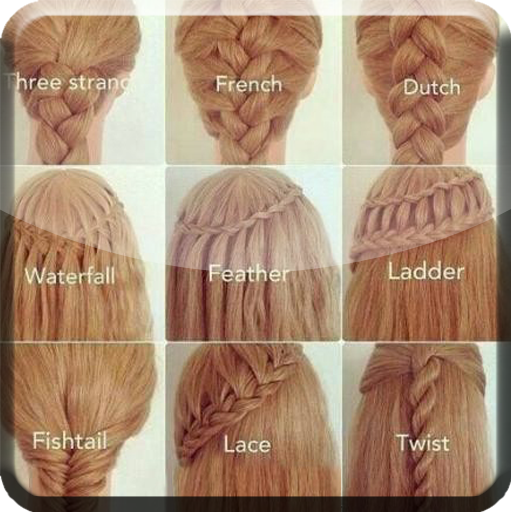 Three strand

French

Dutch

Waterfall

Feather

Ladder

Fishtail

Lace

Twist