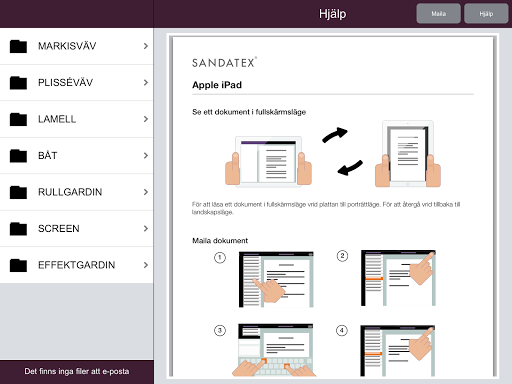 Hjälp

Maila

Hjälp

MARKISVÄV

PLISSÉVÄV

LAMELL

BÅT

RULLGARDIN

SCREEN

EFFEKTGARDIN

Det finns inga filer att e-posta

SANDATEX®

Apple iPad

Se ett dokument i fullskärmsläge

För att läsa ett dokument i fullskärmsläge vrid plattan till porträttläge. För att återgå vrid tillbaka till landskapsläge.

Maila dokument

1

2

3

4