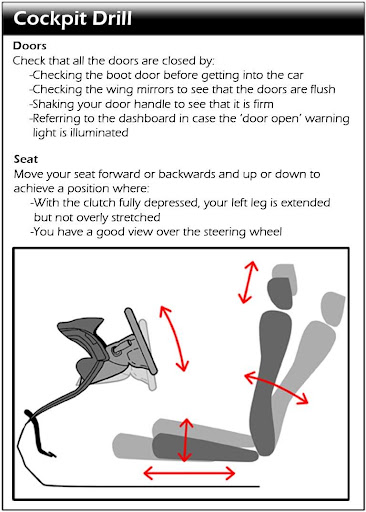 Cockpit Drill

Doors
Check that all the doors are closed by:
-Checking the boot door before getting into the car
-Checking the wing mirrors to see that the doors are flush
-Shaking your door handle to see that it is firm
-Referring to the dashboard in case the 'door open' warning light is illuminated

Seat
Move your seat forward or backwards and up or down to achieve a position where:
-With the clutch fully depressed, your left leg is extended but not overly stretched
-You have a good view over the steering wheel