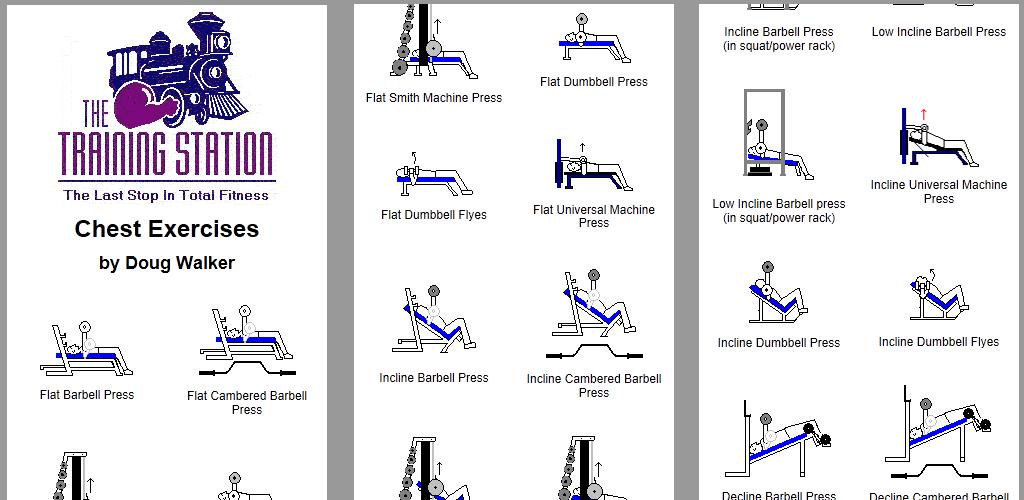 THE TRAINING STATION
The Last Stop In Total Fitness

Chest Exercises
by Doug Walker

Flat Barbell Press

Flat Cambered Barbell Press

Flat Smith Machine Press

Flat Dumbbell Press

Flat Dumbbell Flyes

Flat Universal Machine Press

Incline Barbell Press

Incline Cambered Barbell Press

Incline Barbell Press (in squat/power rack)

Low Incline Barbell Press

Low Incline Barbell press (in squat/power rack)

Incline Universal Machine Press

Incline Dumbbell Press

Incline Dumbbell Flyes

Decline Barbell Press

Decline Cambered Barbell