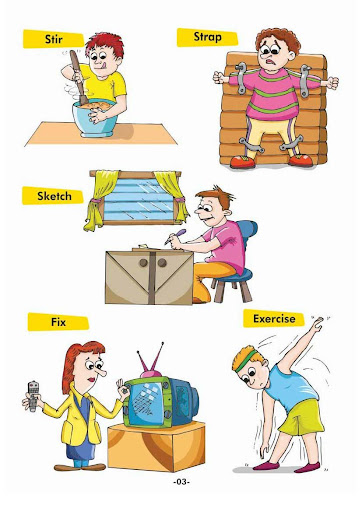 Stir

Strap

Sketch

Fix

Exercise

-03-