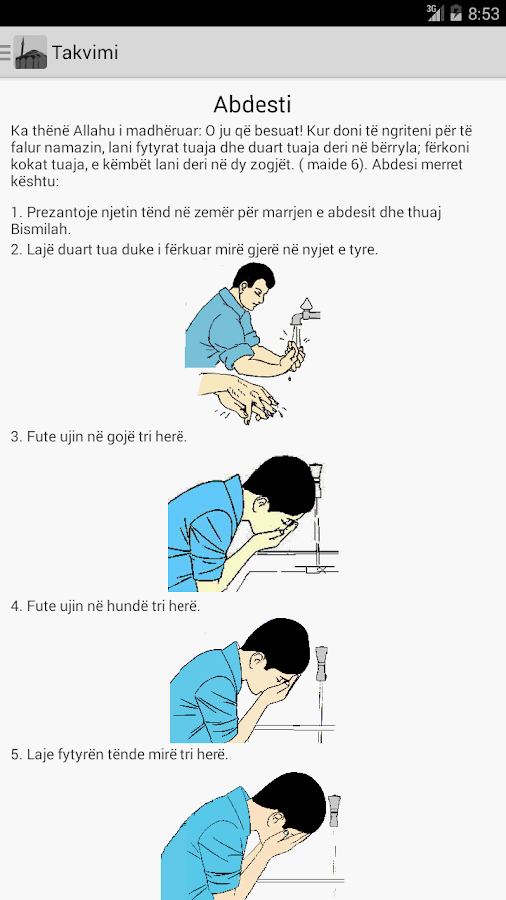 3G 8:53

Takvimi

Abdesti

Ka thënë Allahu i madhëruar: O ju që besuat! Kur doni të ngriteni për të falur namazin, lani fytyrat tuaja dhe duart tuaja deri në bërryla; fërkoni kokat tuaja, e këmbët lani deri në dy zogjët. ( maide 6). Abdesi merret kështu:

1. Prezantoje njetin tënd në zemër për marrjen e abdesit dhe thuaj Bismilah.
2. Lajë duart tua duke i fërkuar mirë gjerë në nyjet e tyre.

3. Fute ujin në gojë tri herë.

4. Fute ujin në hundë tri herë.

5. Laje fytyrën tënde mirë tri herë.