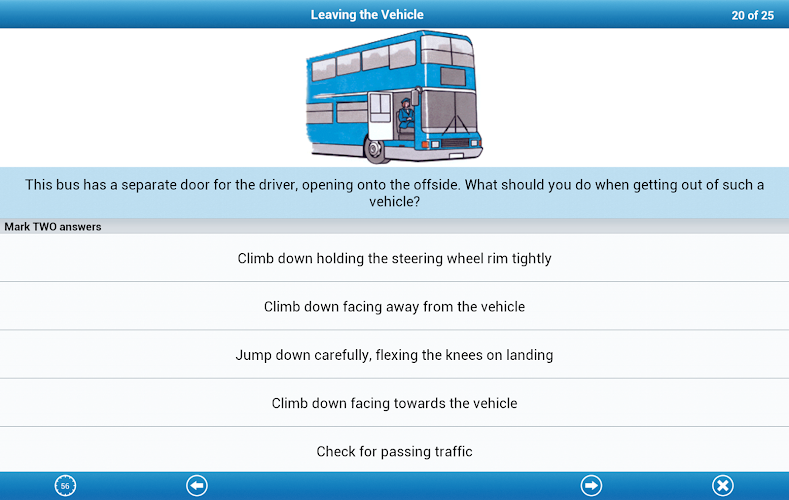 Leaving the Vehicle

20 of 25

This bus has a separate door for the driver, opening onto the offside. What should you do when getting out of such a vehicle?

Mark TWO answers

Climb down holding the steering wheel rim tightly

Climb down facing away from the vehicle

Jump down carefully, flexing the knees on landing

Climb down facing towards the vehicle

Check for passing traffic

56