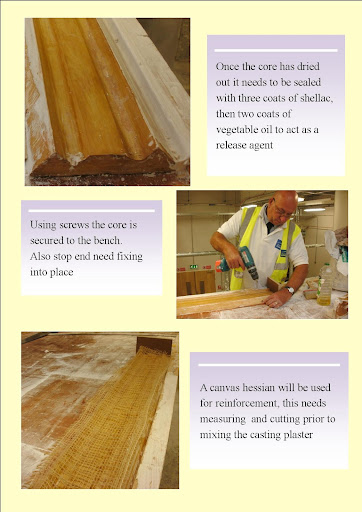 Once the core has dried out it needs to be sealed with three coats of shellac, then two coats of vegetable oil to act as a release agent

Using screws the core is secured to the bench. Also stop end need fixing into place

A canvas hessian will be used for reinforcement, this needs measuring and cutting prior to mixing the casting plaster