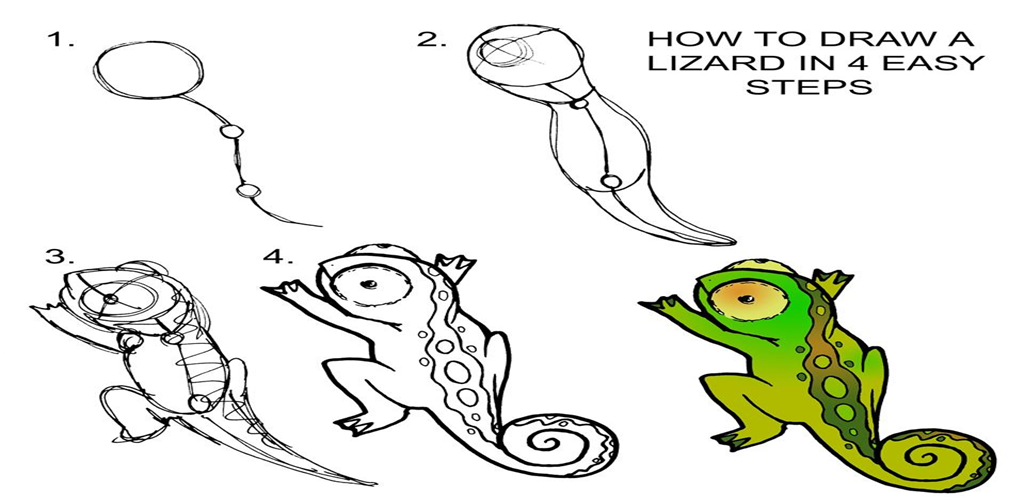 1.

2.

HOW TO DRAW A LIZARD IN 4 EASY STEPS

3.

4.