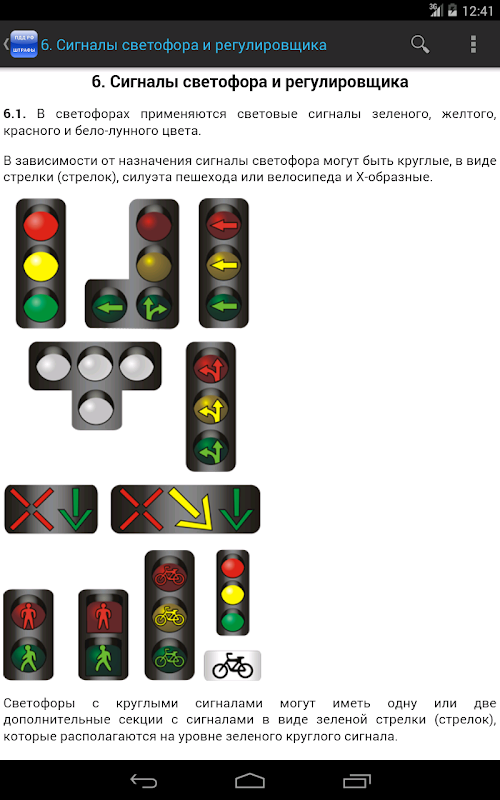 3G 12:41

ПДД РФ ШТРАФЫ

6. Сигналы светофора и регулировщика

6. Сигналы светофора и регулировщика

6.1. В светофорах применяются световые сигналы зеленого, желтого, красного и бело-лунного цвета.

В зависимости от назначения сигналы светофора могут быть круглые, в виде стрелки (стрелок), силуэта пешехода или велосипеда и X-образные.

Светофоры с круглыми сигналами могут иметь одну или две дополнительные секции с сигналами в виде зеленой стрелки (стрелок), которые располагаются на уровне зеленого круглого сигнала.