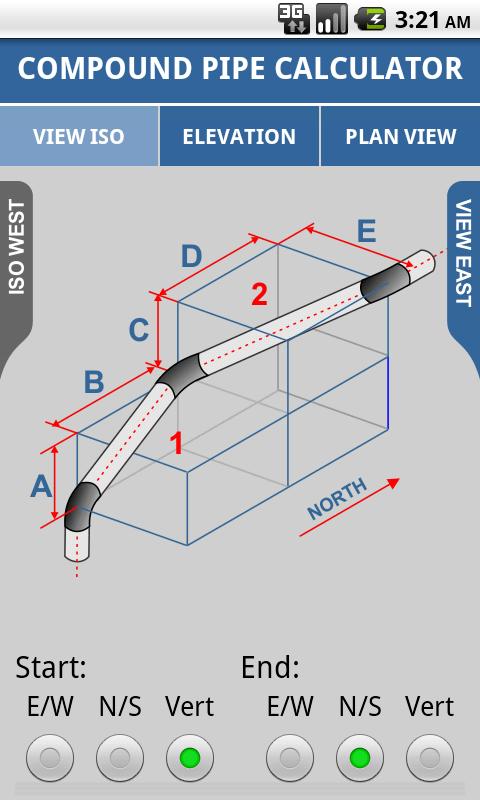 3G 3:21 AM

COMPOUND PIPE CALCULATOR

VIEW ISO
ELEVATION
PLAN VIEW

ISO WEST
VIEW EAST

E
D
2
C
B
1
A
NORTH

Start:
E/W N/S Vert

End:
E/W N/S Vert