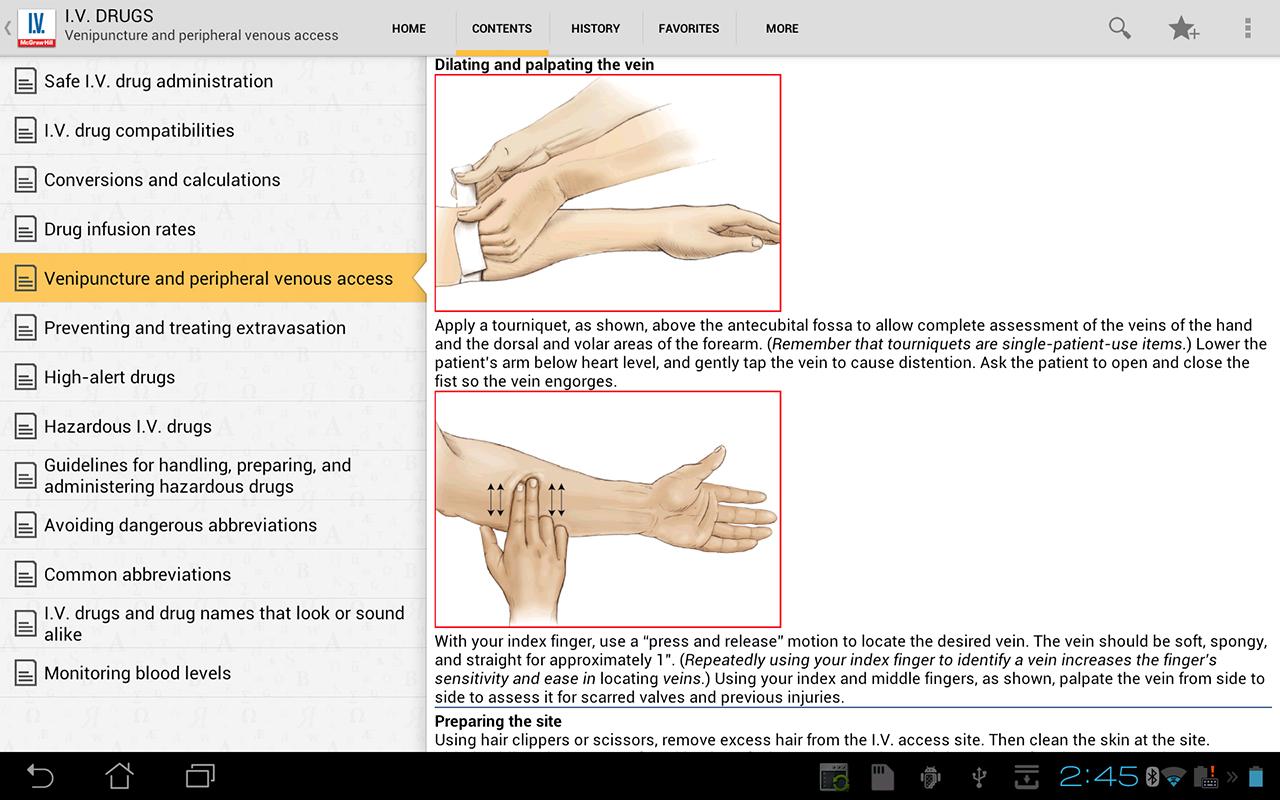 I.V.
McGraw-Hill
I.V. DRUGS
Venipuncture and peripheral venous access

HOME
CONTENTS
HISTORY
FAVORITES
MORE

Safe I.V. drug administration
I.V. drug compatibilities
Conversions and calculations
Drug infusion rates
Venipuncture and peripheral venous access
Preventing and treating extravasation
High-alert drugs
Hazardous I.V. drugs
Guidelines for handling, preparing, and administering hazardous drugs
Avoiding dangerous abbreviations
Common abbreviations
I.V. drugs and drug names that look or sound alike
Monitoring blood levels

Dilating and palpating the vein

Apply a tourniquet, as shown, above the antecubital fossa to allow complete assessment of the veins of the hand and the dorsal and volar areas of the forearm. (Remember that tourniquets are single-patient-use items.) Lower the patient's arm below heart level, and gently tap the vein to cause distention. Ask the patient to open and close the fist so the vein engorges.

With your index finger, use a "press and release" motion to locate the desired vein. The vein should be soft, spongy, and straight for approximately 1". (Repeatedly using your index finger to identify a vein increases the finger's sensitivity and ease in locating veins.) Using your index and middle fingers, as shown, palpate the vein from side to side to assess it for scarred valves and previous injuries.

Preparing the site
Using hair clippers or scissors, remove excess hair from the I.V. access site. Then clean the skin at the site.

2:45