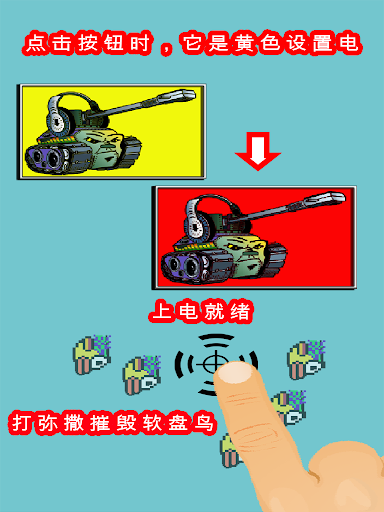 点击按钮时，它是黄色设置电

上电就绪

打弥撒摧毁软盘鸟