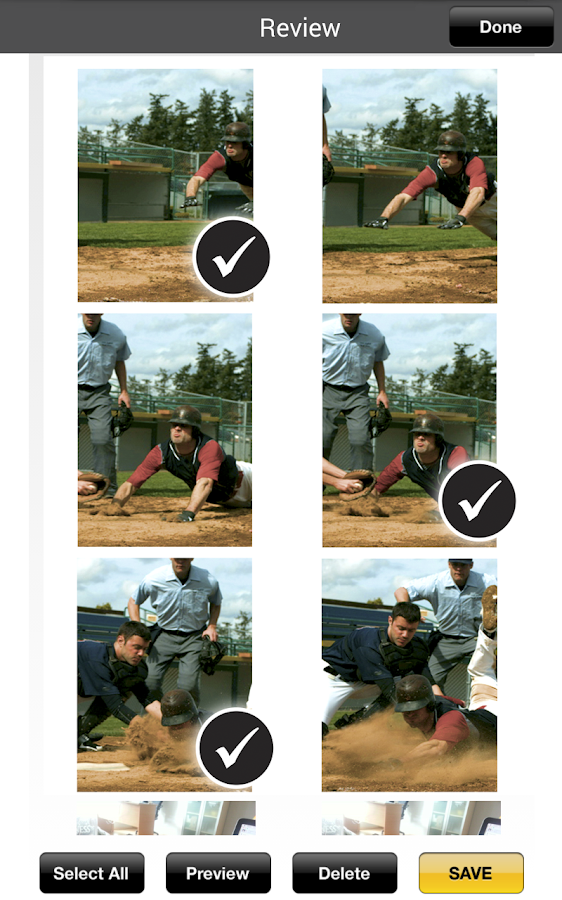 Review

Done

Select All

Preview

Delete

SAVE