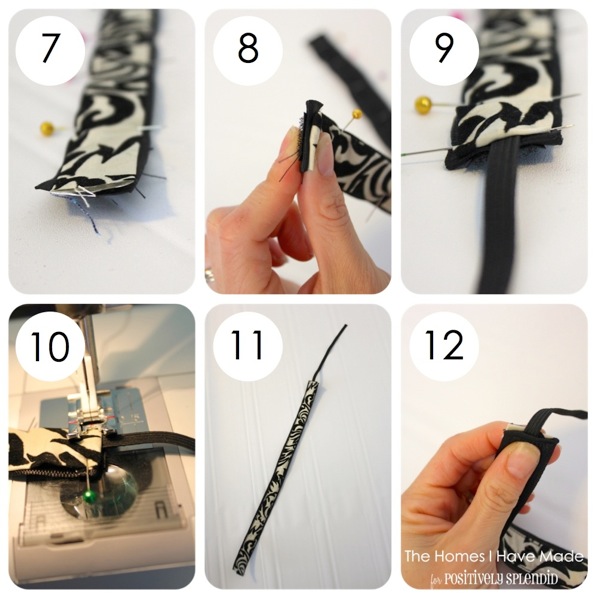 7

8

9

10

11

12

The Homes I Have Made
for POSITIVELY SPLENDID