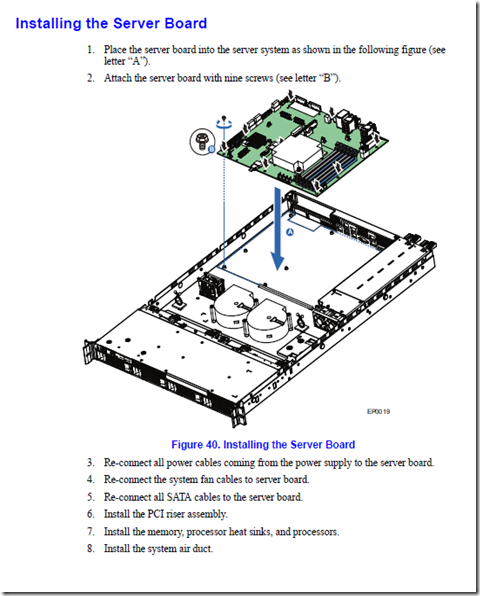 Installing the Server Board

1. Place the server board into the server system as shown in the following figure (see letter “A”).

2. Attach the server board with nine screws (see letter “B”).

B

A

EP0019

Figure 40. Installing the Server Board

3. Re-connect all power cables coming from the power supply to the server board.

4. Re-connect the system fan cables to server board.

5. Re-connect all SATA cables to the server board.

6. Install the PCI riser assembly.

7. Install the memory, processor heat sinks, and processors.

8. Install the system air duct.