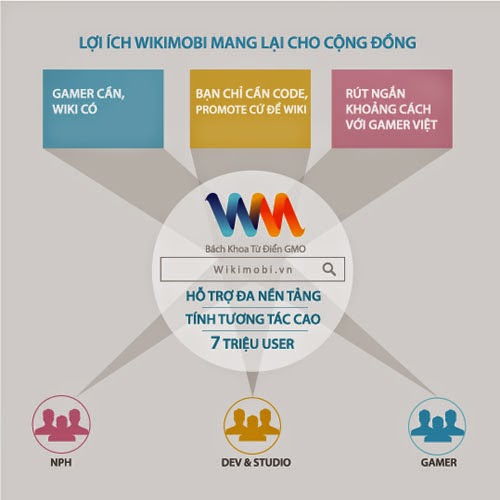 LỢI ÍCH WIKIMOBI MANG LẠI CHO CỘNG ĐỒNG

GAMER CẦN, WIKI CÓ

BẠN CHỈ CẦN CODE, PROMOTE CỨ ĐỂ WIKI

RÚT NGẮN KHOẢNG CÁCH VỚI GAMER VIỆT

WM

Bách Khoa Từ Điển GMO

Wikimobi.vn

HỖ TRỢ ĐA NỀN TẢNG

TÍNH TƯƠNG TÁC CAO

7 TRIỆU USER

NPH

DEV & STUDIO

GAMER