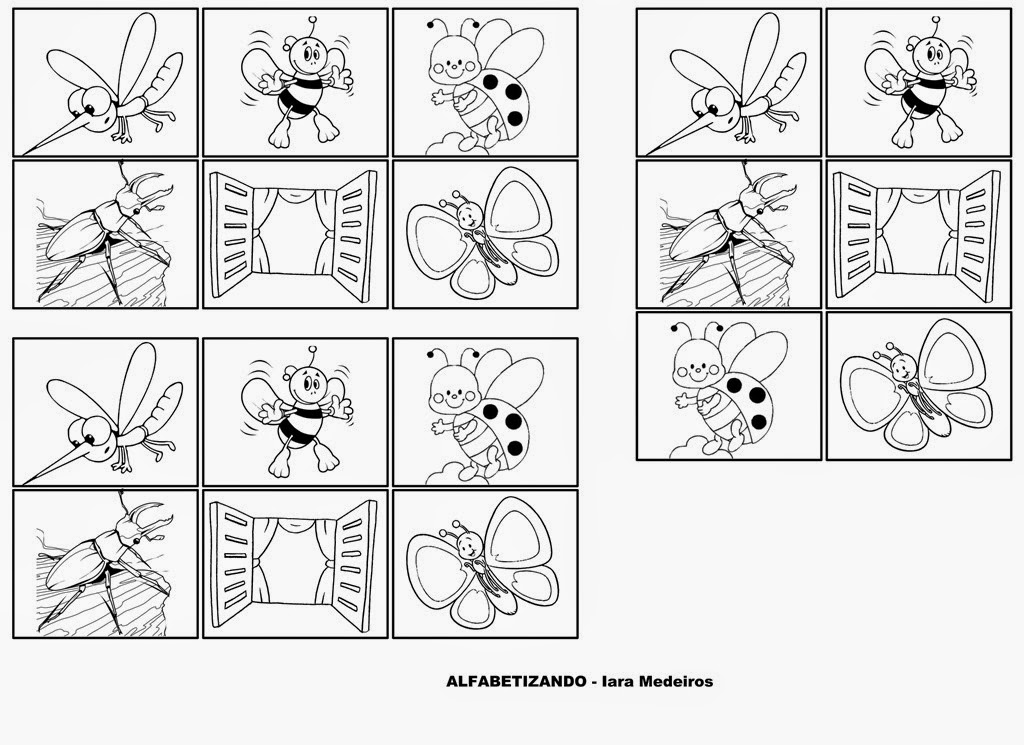 ALFABETIZANDO - Iara Medeiros