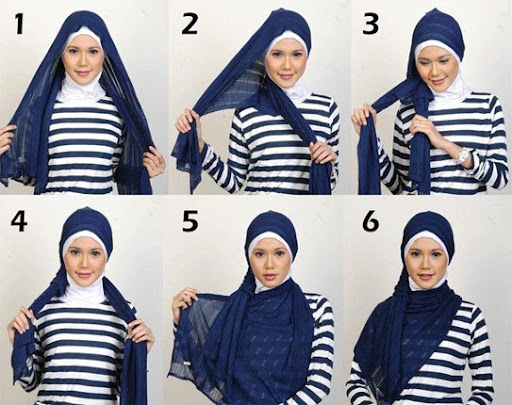 1
2
3
4
5
6